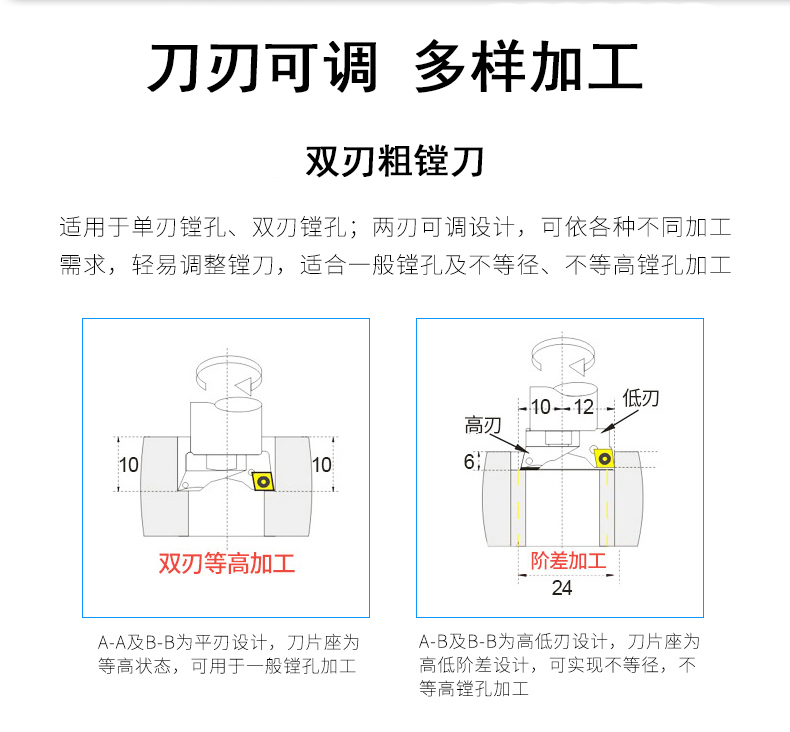 刀刃可调 多样加工

双刃粗镗刀

适用于单刃镗孔、双刃镗孔；两刃可调设计，可依各种不同加工需求，轻易调整镗刀，适合一般镗孔及不等径、不等高镗孔加工

10

10

双刃等高加工

A-A及B-B为平刃设计，刀片座为等高状态，可用于一般镗孔加工

10

12

低刃

高刃

6

阶差加工

24

A-B及B-B为高低刃设计，刀片座为高低阶差设计，可实现不等径，不等高镗孔加工