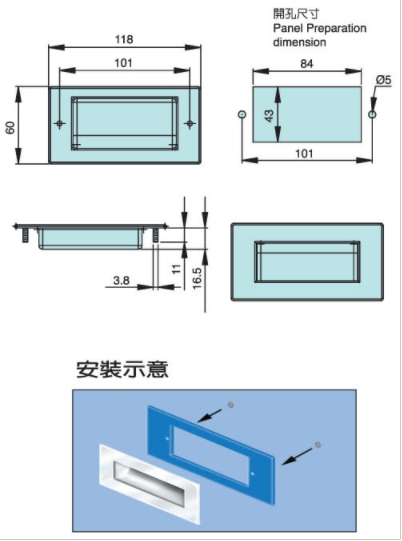 開孔尺寸
Panel Preparation dimension

118

101

60

84

Ø5

43

101

3.8

11

16.5

安裝示意